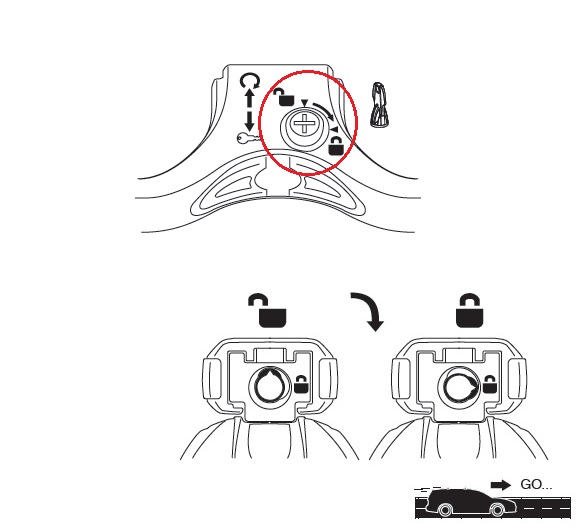 GO...